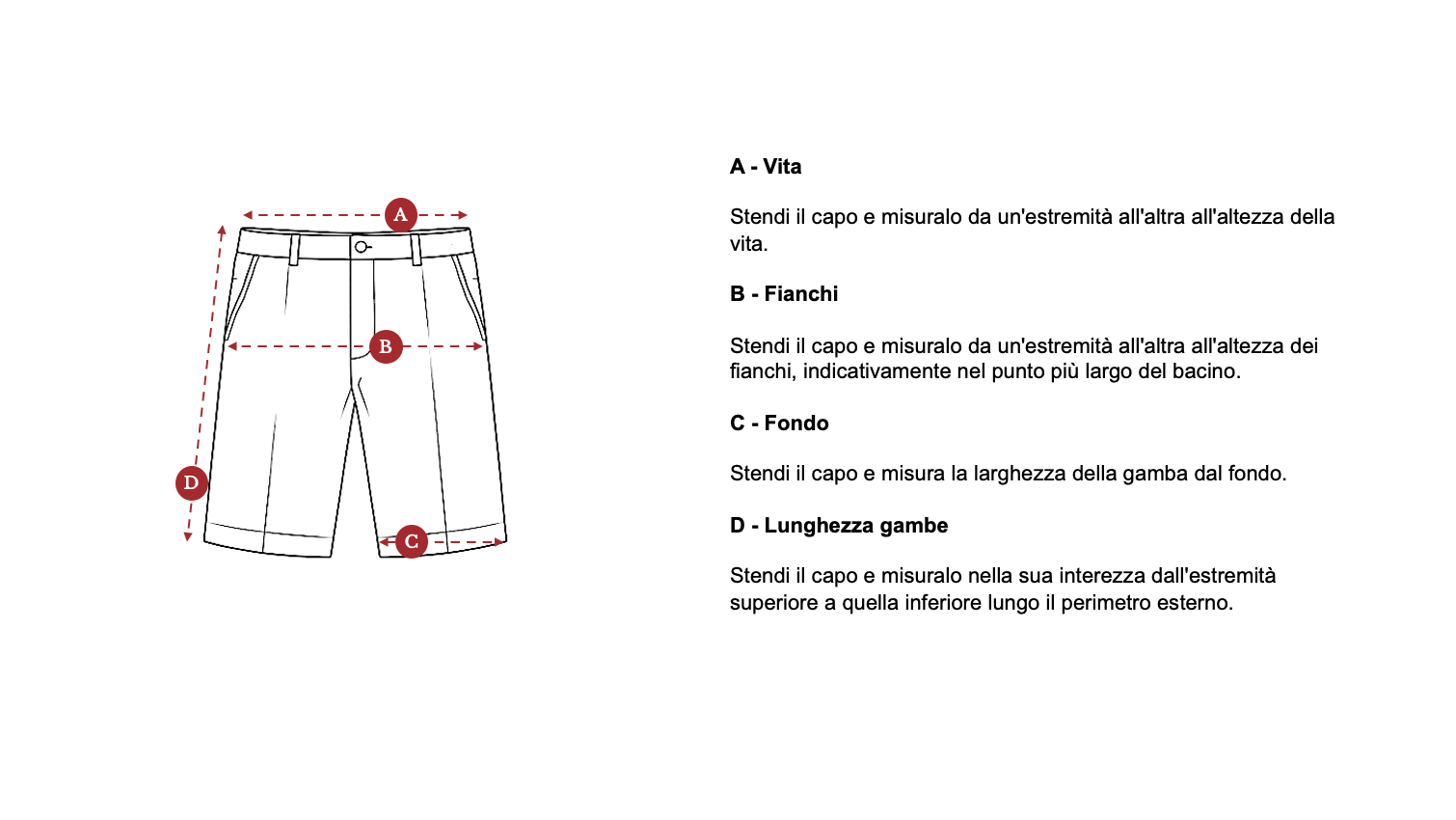 A

B

D

C

A - Vita

Stendi il capo e misuralo da un'estremità all'altra all'altezza della vita.

B - Fianchi

Stendi il capo e misuralo da un'estremità all'altra all'altezza dei fianchi, indicativamente nel punto più largo del bacino.

C - Fondo

Stendi il capo e misura la larghezza della gamba dal fondo.

D - Lunghezza gambe

Stendi il capo e misuralo nella sua interezza dall'estremità superiore a quella inferiore lungo il perimetro esterno.